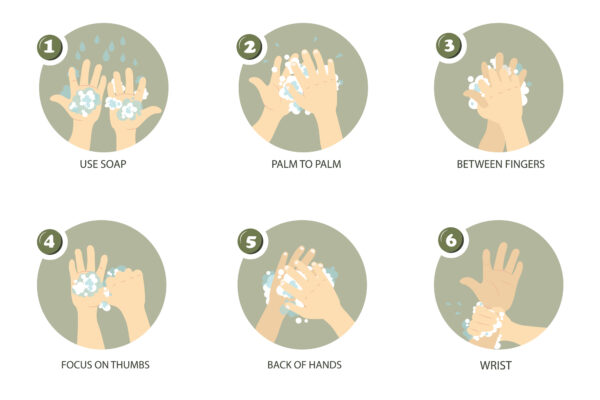 1
USE SOAP

2
PALM TO PALM

3
BETWEEN FINGERS

4
FOCUS ON THUMBS

5
BACK OF HANDS

6
WRIST