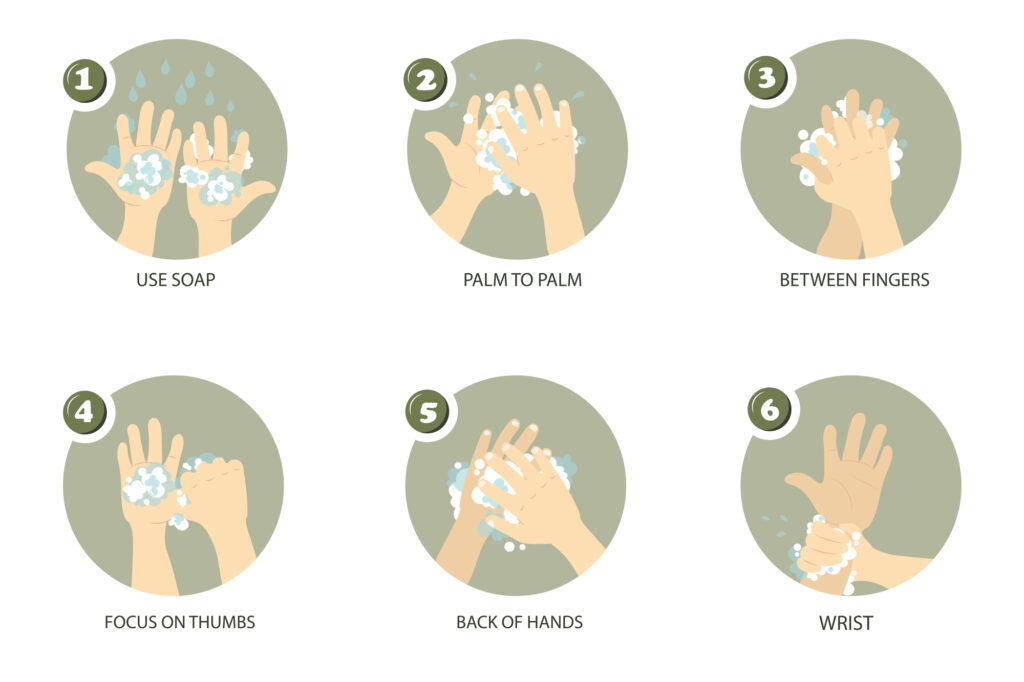 1
USE SOAP

2
PALM TO PALM

3
BETWEEN FINGERS

4
FOCUS ON THUMBS

5
BACK OF HANDS

6
WRIST